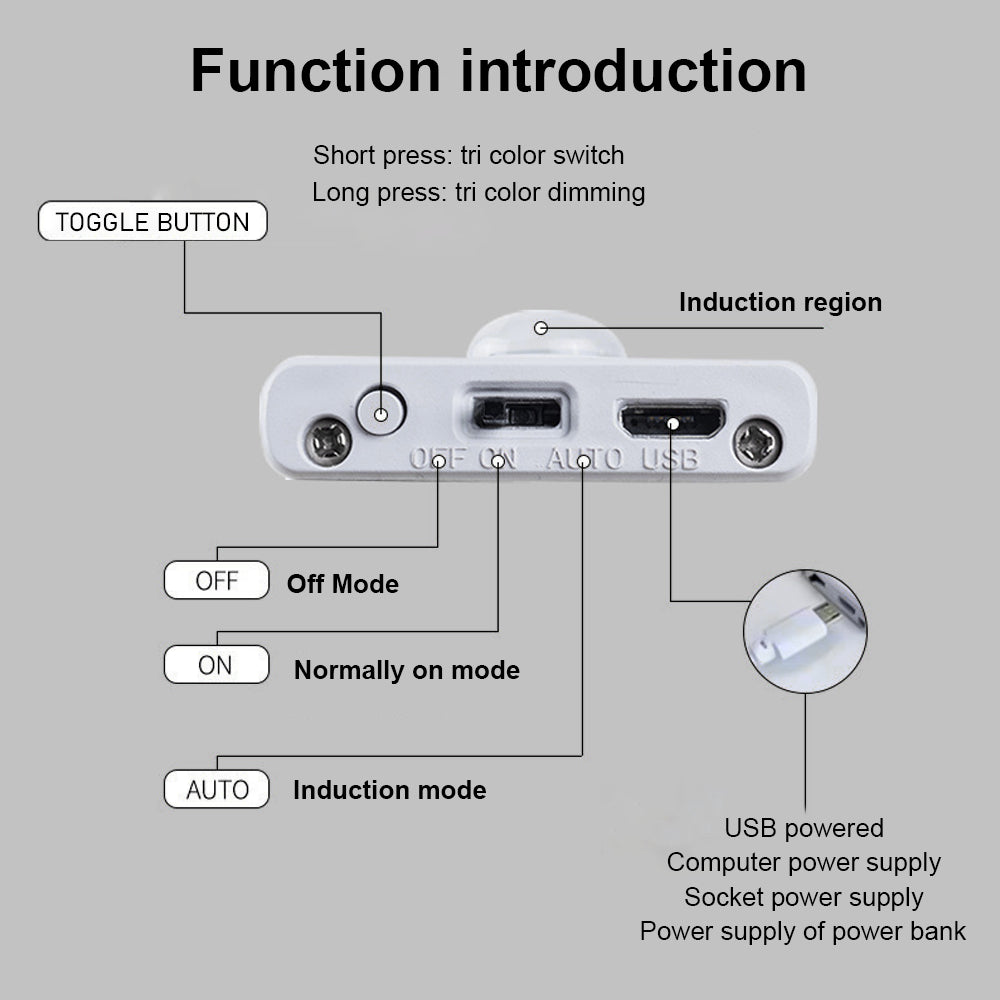 Function introduction

Short press: tri color switch
Long press: tri color dimming

TOGGLE BUTTON

Induction region

OFF ON AUTO USB

OFF Off Mode

ON Normally on mode

AUTO Induction mode

USB powered
Computer power supply
Socket power supply
Power supply of power bank