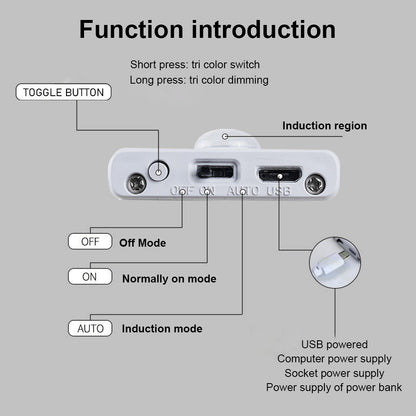 Function introduction

Short press: tri color switch
Long press: tri color dimming

TOGGLE BUTTON

Induction region

OFF ON AUTO USB

OFF Off Mode

ON Normally on mode

AUTO Induction mode

USB powered
Computer power supply
Socket power supply
Power supply of power bank